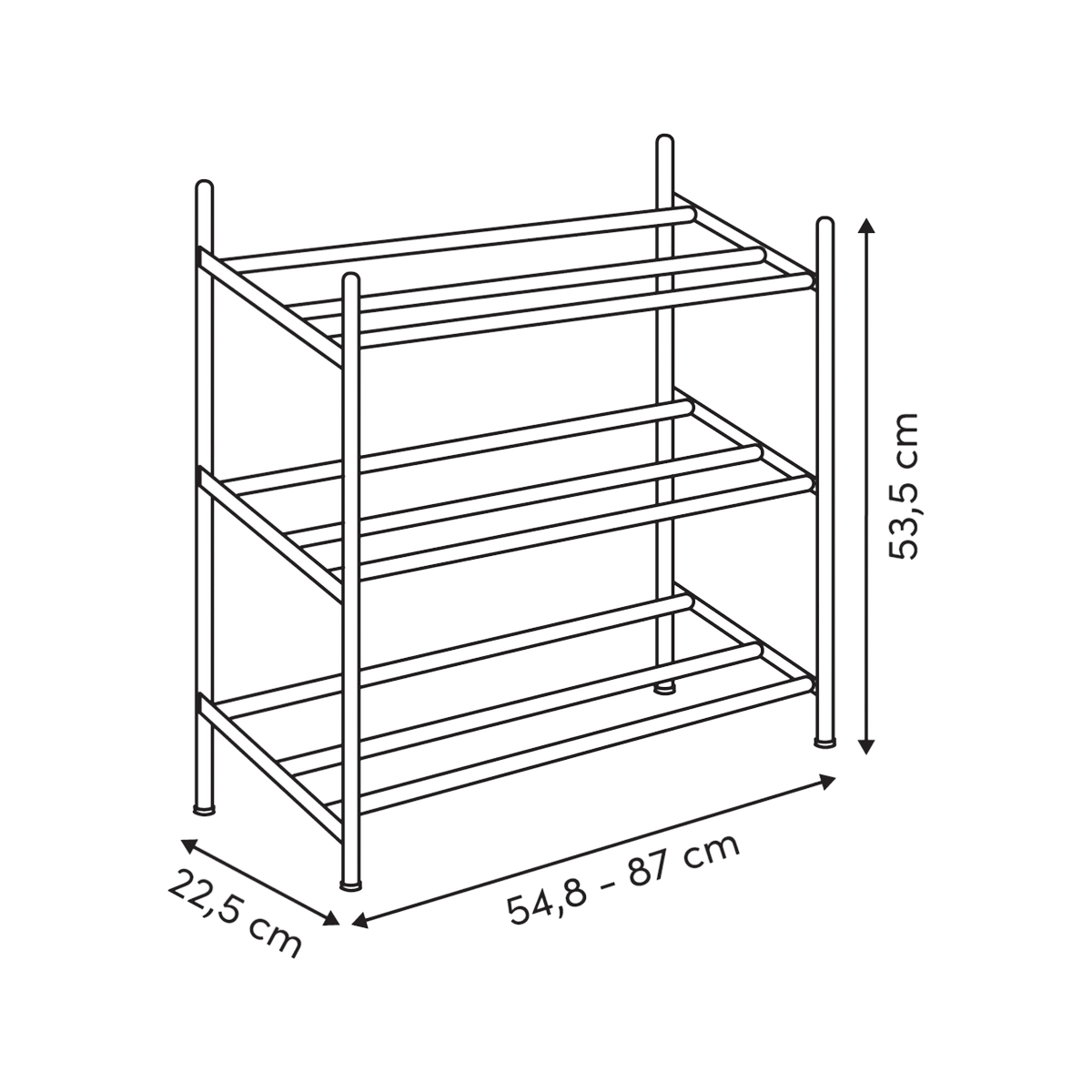 53,5 cm

22,5 cm

54,8 – 87 cm