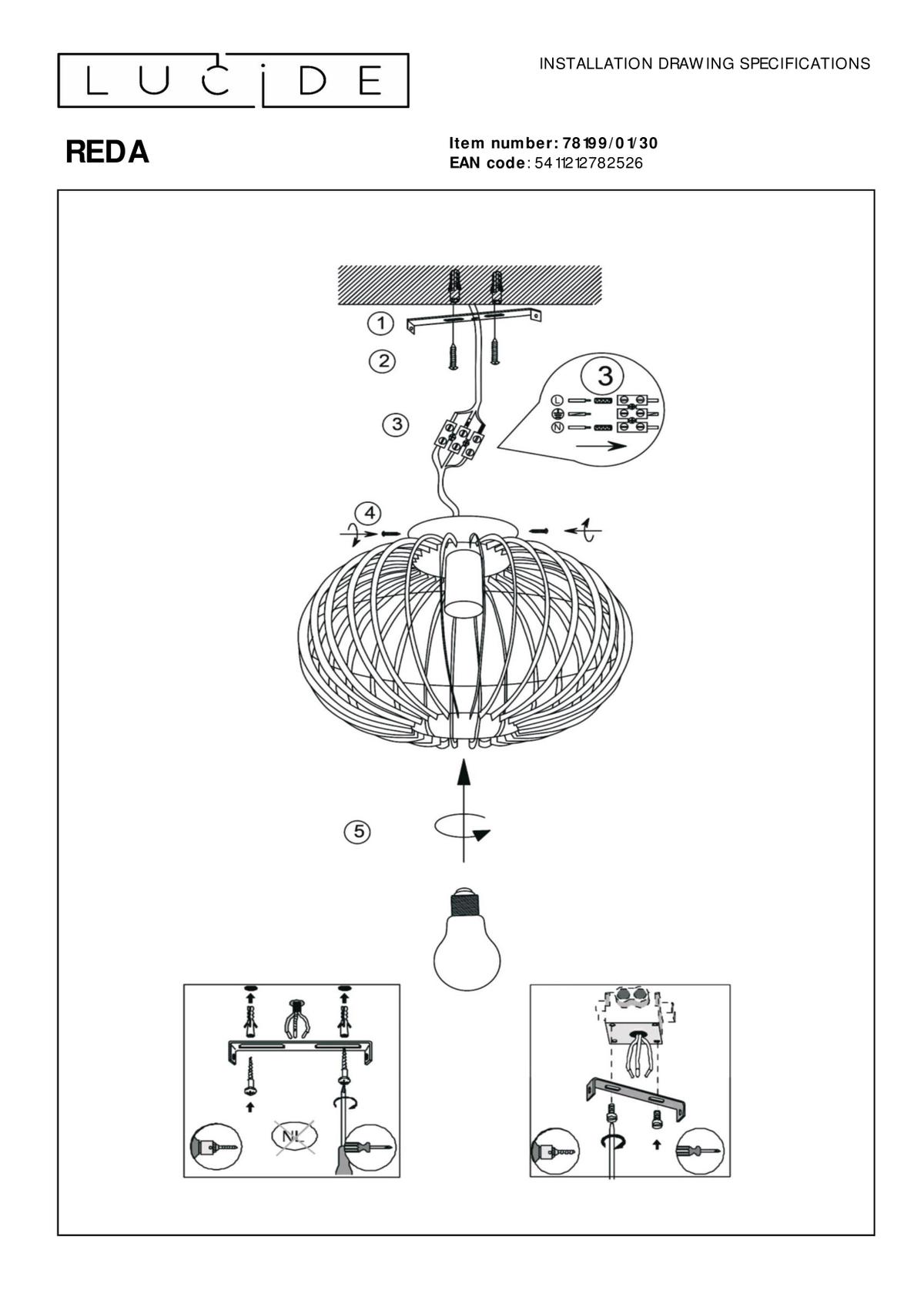 LUCIDE

INSTALLATION DRAWING SPECIFICATIONS

REDA

Item number: 78199/01/30
EAN code: 5411212782526

1
2
3
3
L
N
4
5
NL