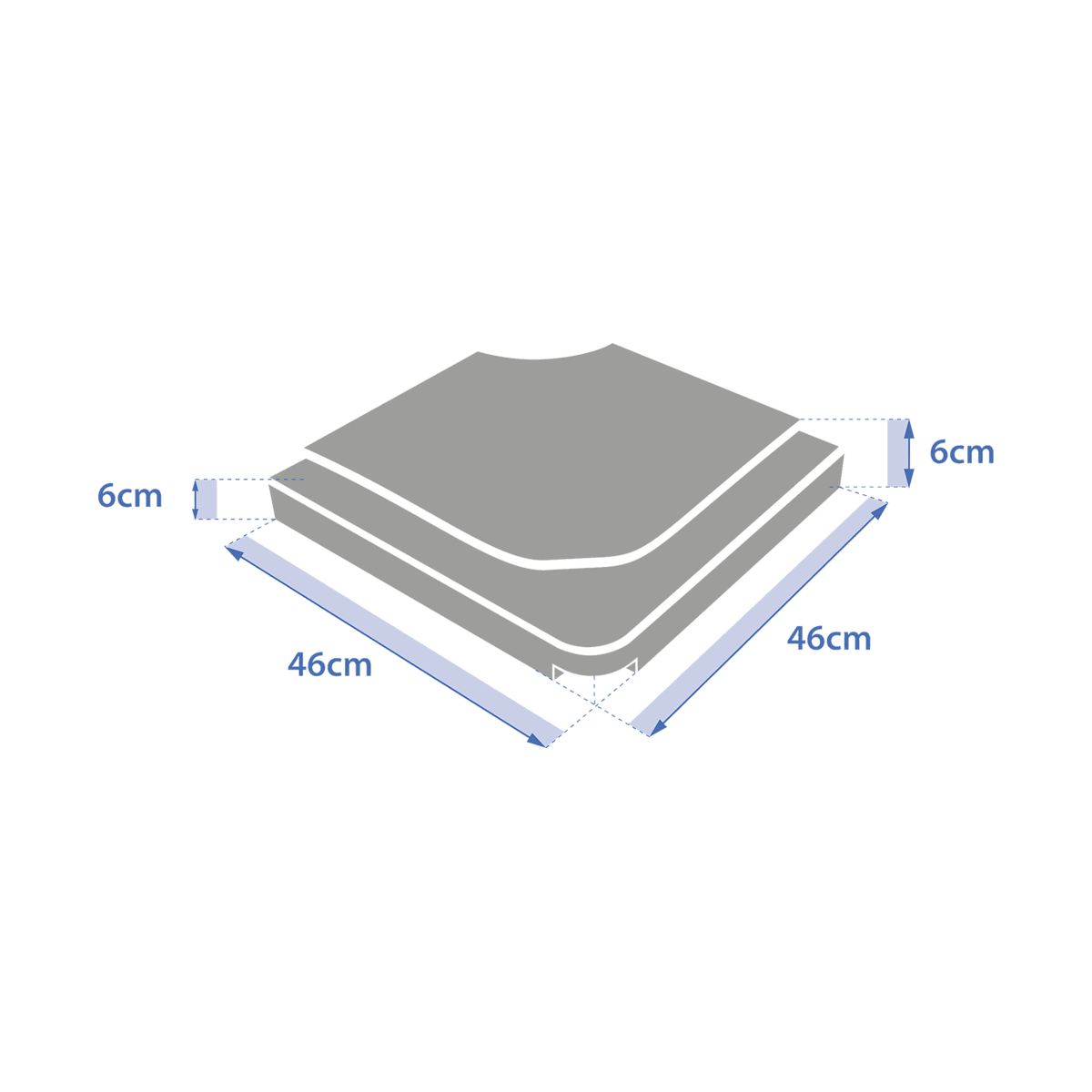 6cm

6cm

46cm

46cm