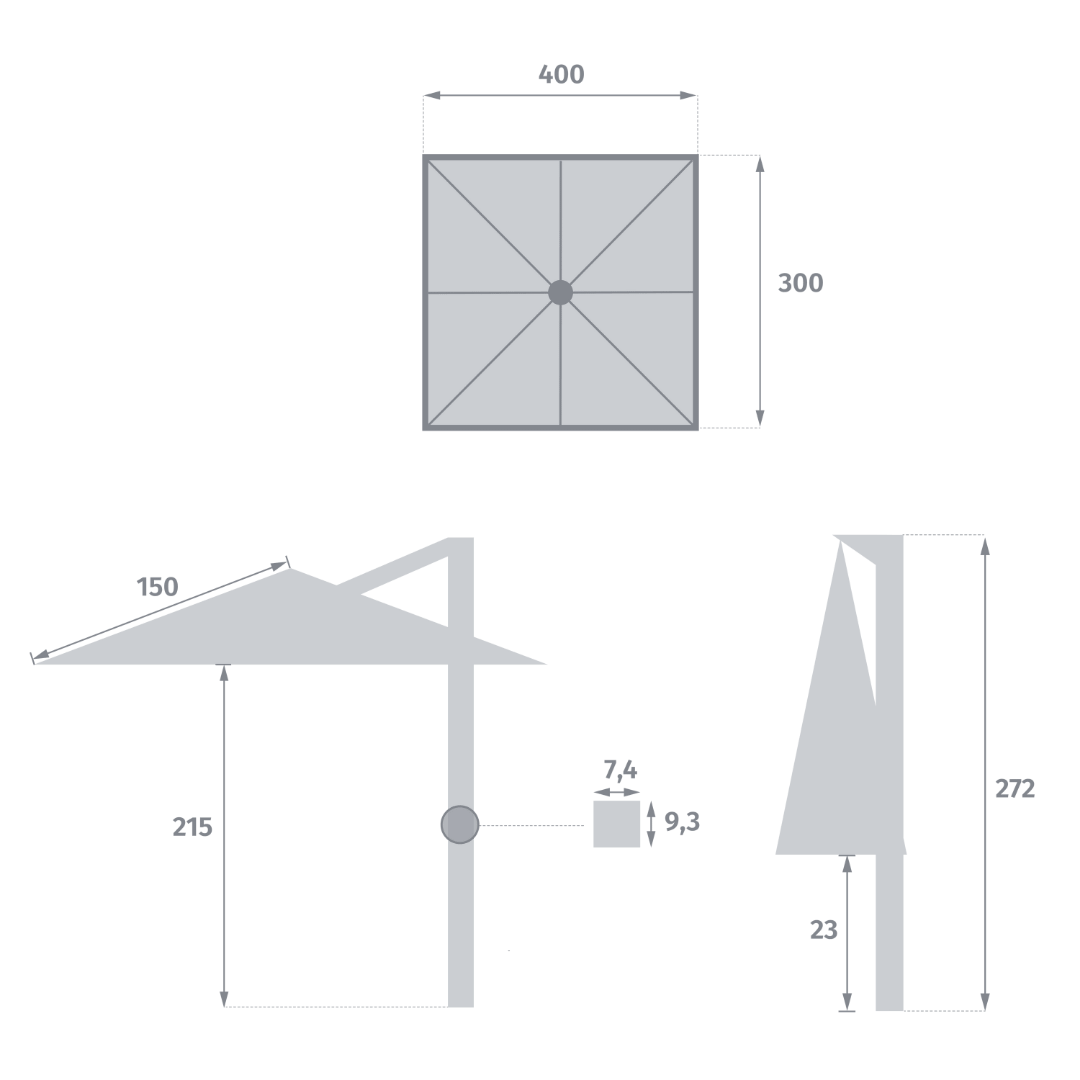 400

300

150

215

7,4

9,3

272

23